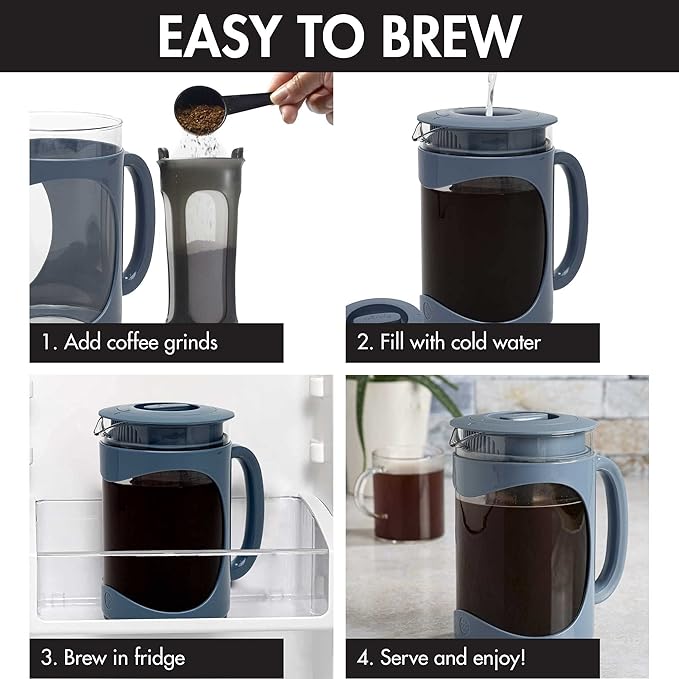 EASY TO BREW

1. Add coffee grinds

2. Fill with cold water

3. Brew in fridge

4. Serve and enjoy!